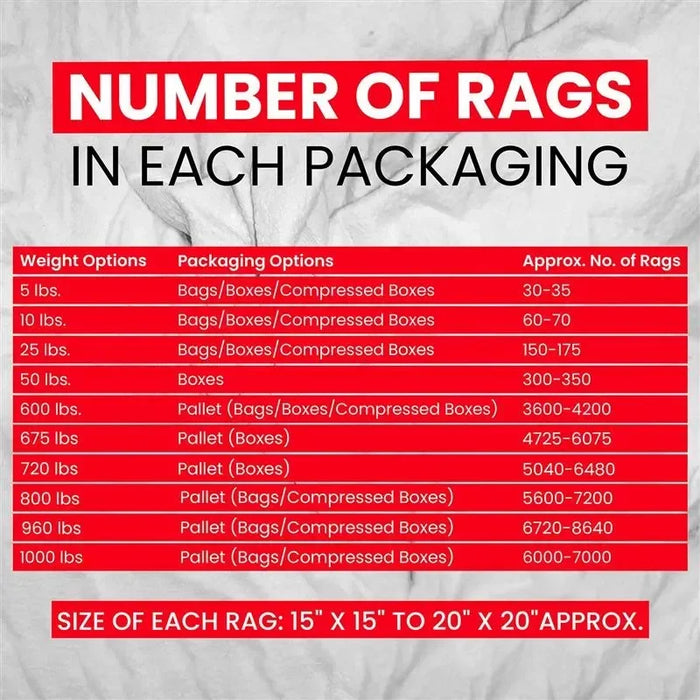 NUMBER OF RAGS
IN EACH PACKAGING

| Weight Options | Packaging Options | Approx. No. of Rags |
|---|---|---|
| 5 lbs. | Bags/Boxes/Compressed Boxes | 30-35 |
| 10 lbs. | Bags/Boxes/Compressed Boxes | 60-70 |
| 25 lbs. | Bags/Boxes/Compressed Boxes | 150-175 |
| 50 lbs. | Boxes | 300-350 |
| 600 lbs. | Pallet (Bags/Boxes/Compressed Boxes) | 3600-4200 |
| 675 lbs | Pallet (Boxes) | 4725-6075 |
| 720 lbs | Pallet (Boxes) | 5040-6480 |
| 800 lbs | Pallet (Bags/Compressed Boxes) | 5600-7200 |
| 960 lbs | Pallet (Bags/Compressed Boxes) | 6720-8640 |
| 1000 lbs | Pallet (Bags/Compressed Boxes) | 6000-7000 |

SIZE OF EACH RAG: 15" X 15" TO 20" X 20"APPROX.