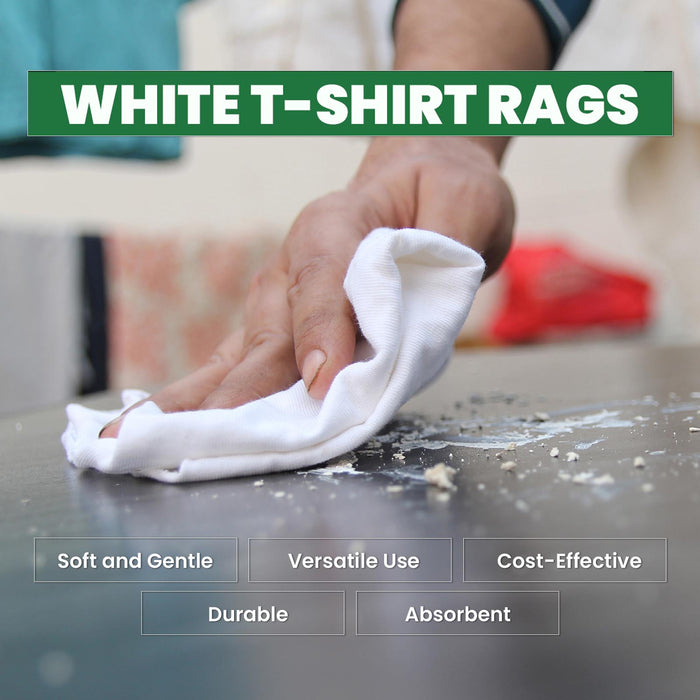 WHITE T-SHIRT RAGS

Soft and Gentle

Versatile Use

Cost-Effective

Durable

Absorbent