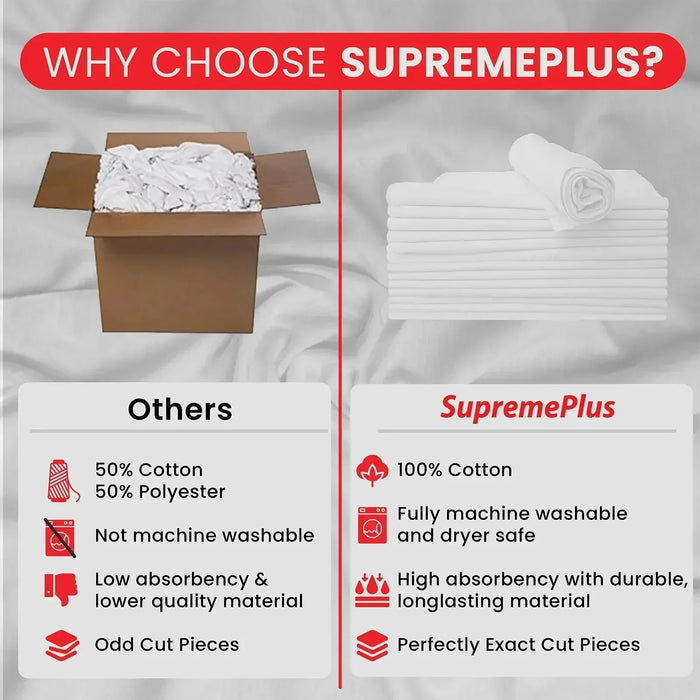 WHY CHOOSE SUPREMEPLUS?

Others

50% Cotton
50% Polyester

Not machine washable

Low absorbency & lower quality material

Odd Cut Pieces

SupremePlus

100% Cotton

Fully machine washable and dryer safe

High absorbency with durable, longlasting material

Perfectly Exact Cut Pieces