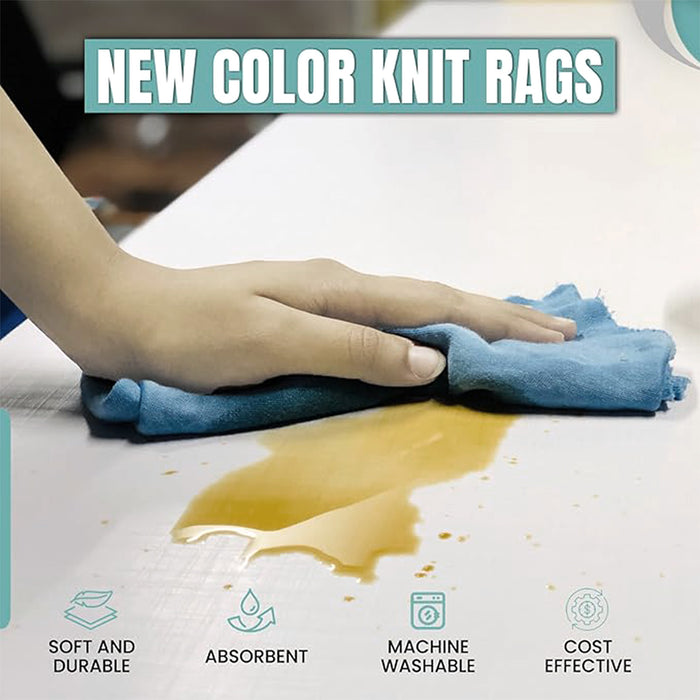 NEW COLOR KNIT RAGS

SOFT AND DURABLE

ABSORBENT

MACHINE WASHABLE

COST EFFECTIVE